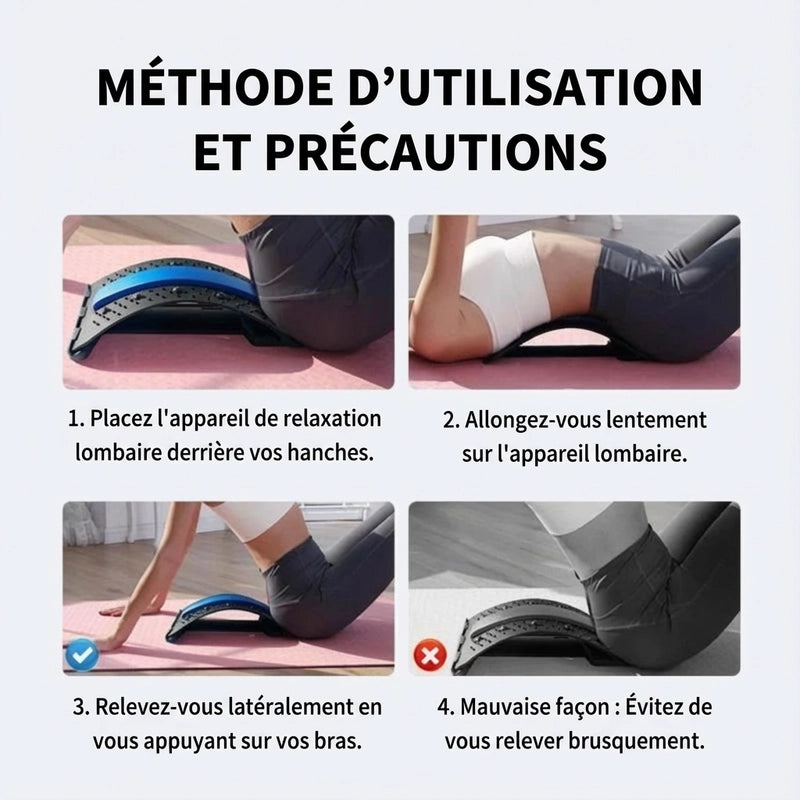 MÉTHODE D'UTILISATION ET PRÉCAUTIONS

1. Placez l'appareil de relaxation lombaire derrière vos hanches.

2. Allongez-vous lentement sur l'appareil lombaire.

3. Relevez-vous latéralement en vous appuyant sur vos bras.

4. Mauvaise façon : Évitez de vous relever brusquement.