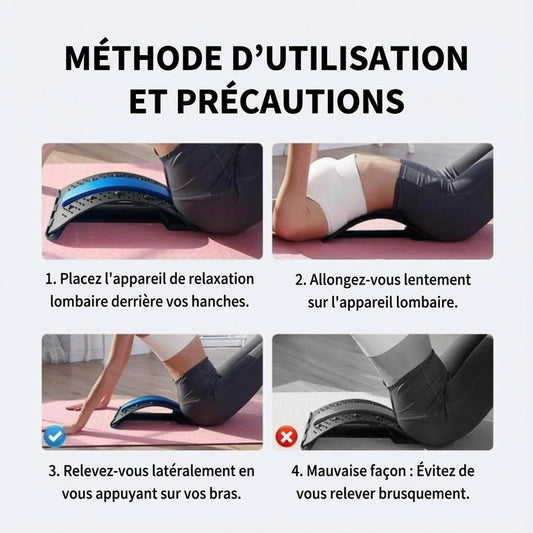 MÉTHODE D'UTILISATION ET PRÉCAUTIONS

1. Placez l'appareil de relaxation lombaire derrière vos hanches.

2. Allongez-vous lentement sur l'appareil lombaire.

3. Relevez-vous latéralement en vous appuyant sur vos bras.

4. Mauvaise façon : Évitez de vous relever brusquement.